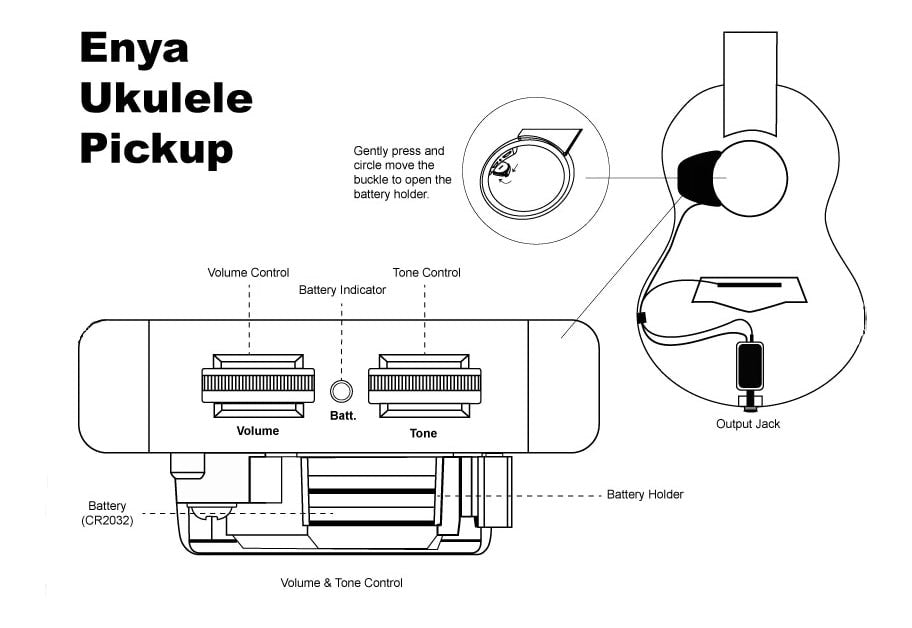 Enya Ukulele Pickup

Gently press and circle move the buckle to open the battery holder.

Volume Control

Battery Indicator

Tone Control

Volume

Batt.

Tone

Output Jack

Battery (CR2032)

Battery Holder

Volume & Tone Control